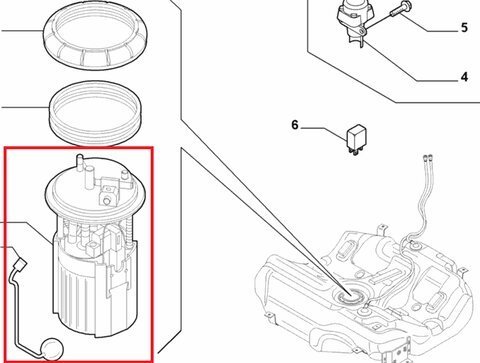 5

4

6