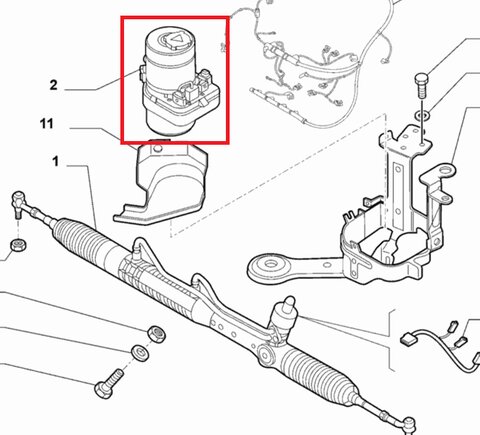 2

11

1