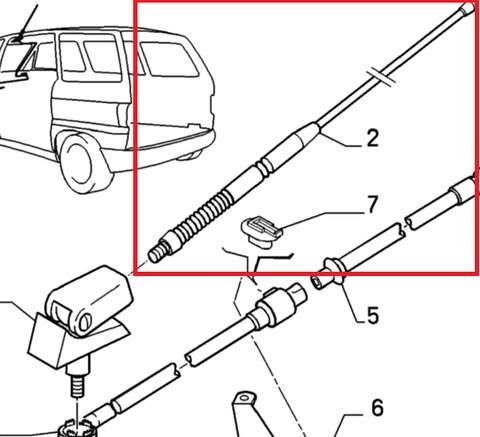 2

7

5

6