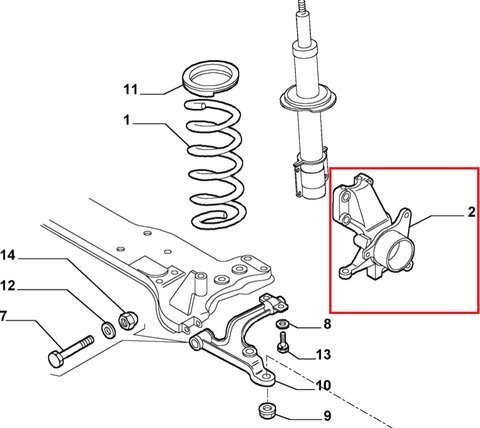 11
1
2
14
12
7
8
13
10
9