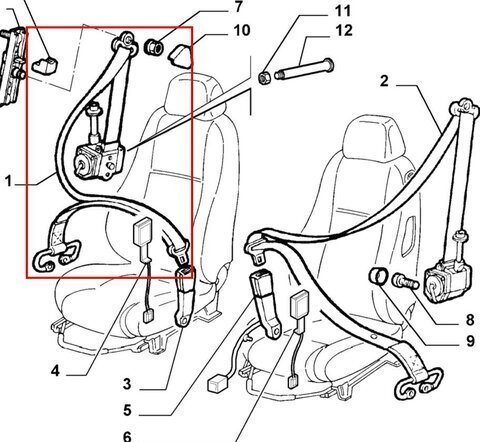 7
10
11
12
2
1
8
9
4
3
5
6