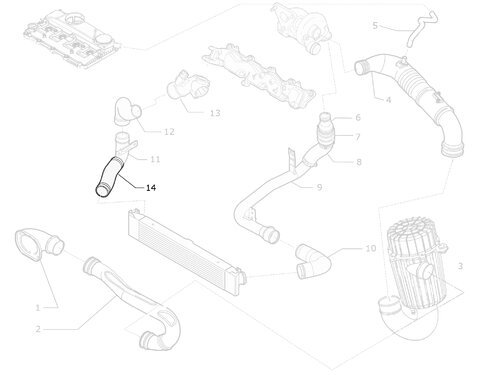 5
4
13
6
12
7
11
8
14
9
10
3
1
2