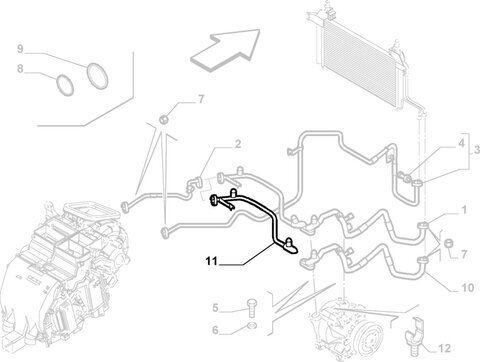 9
8
7
2
4
3
1
7
11
10
5
6
12