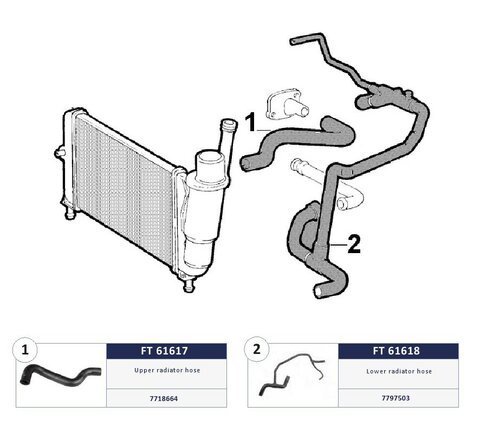 1

2

1

FT 61617

Upper radiator hose

7718664

2

FT 61618

Lower radiator hose

7797503