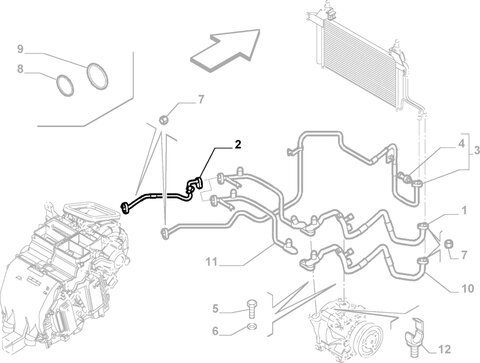 9
8
7
2
4
3
1
7
11
10
5
6
12