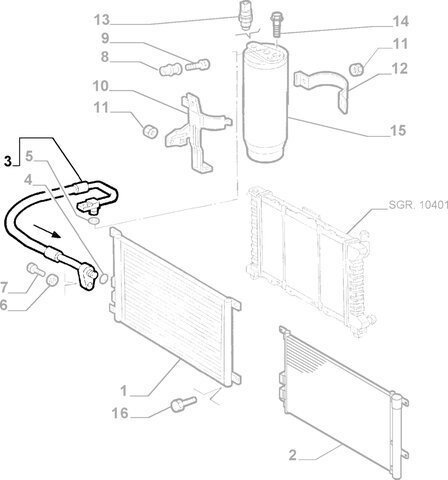 13
14
9
11
8
12
10
11
15
3
5
4
SGR. 10401
7
6
1
16
2