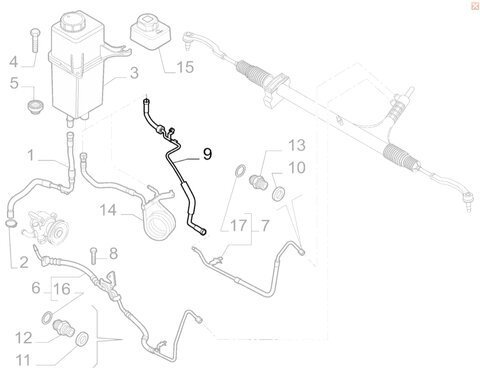 4
5
3
15
1
9
13
10
14
17
7
2
8
6
16
12
11