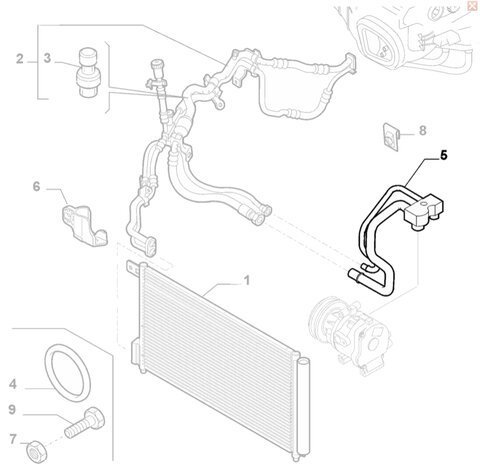 2
3
8
5
6
1
4
9
7