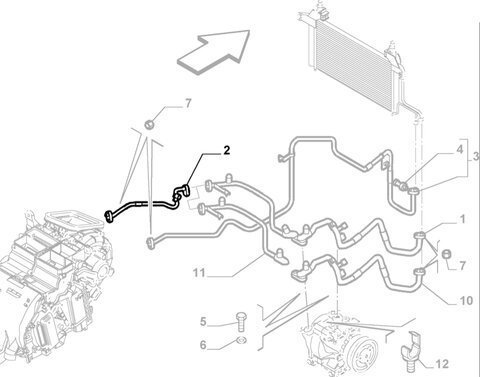 7
2
4
3
1
7
11
10
5
6
12