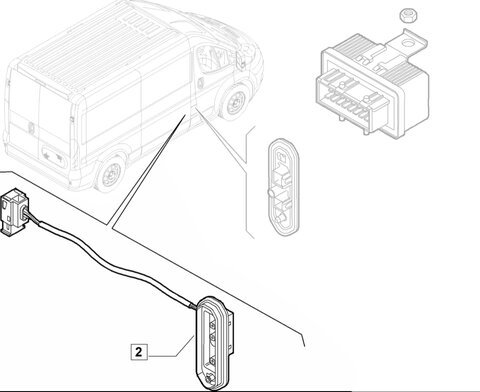 2