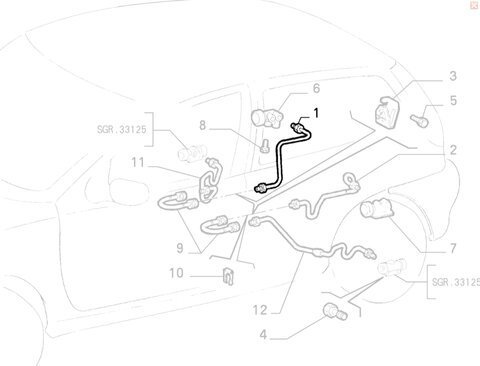 3
6
1
5
SGR.33125
8
2
11
7
9
10
SGR.33125
12
4