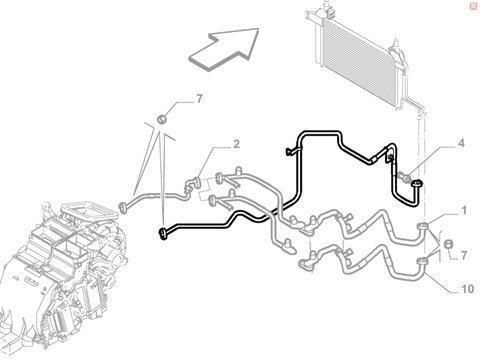 7
2
4
1
7
10