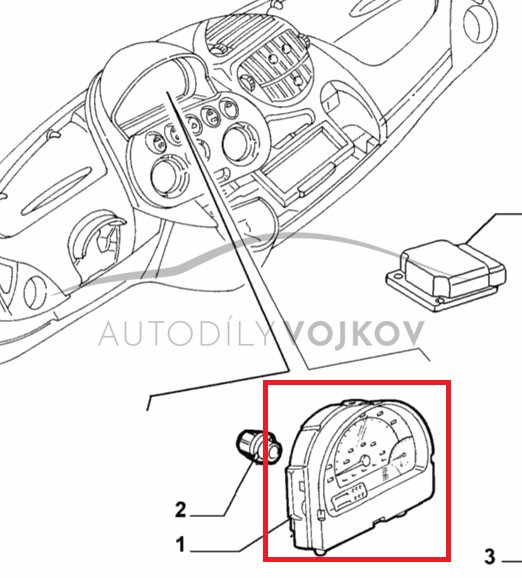 AUTODÍLY VOJKOV

2

1

3